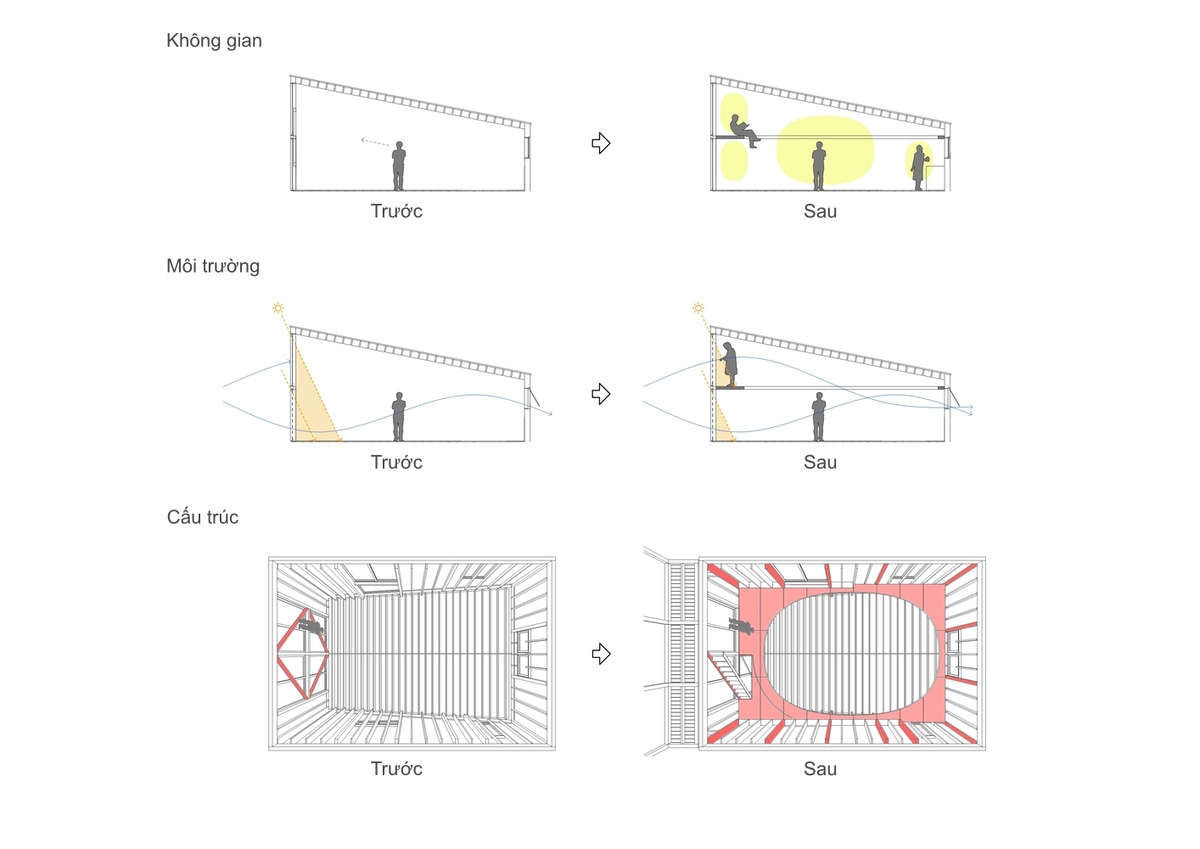 Không gian

Trước

Sau

Môi trường

Trước

Sau

Cấu trúc

Trước

Sau